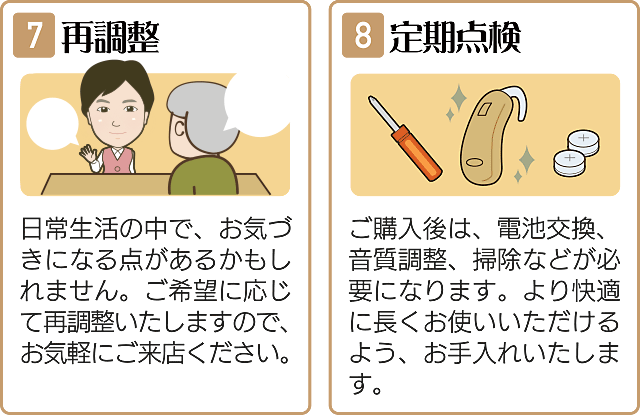 7 再調整

日常生活の中で、お気づきになる点があるかもしれません。ご希望に応じて再調整いたしますので、お気軽にご来店ください。

8 定期点検

ご購入後は、電池交換、音質調整、掃除などが必要になります。より快適に長くお使いいただけるよう、お手入れいたします。